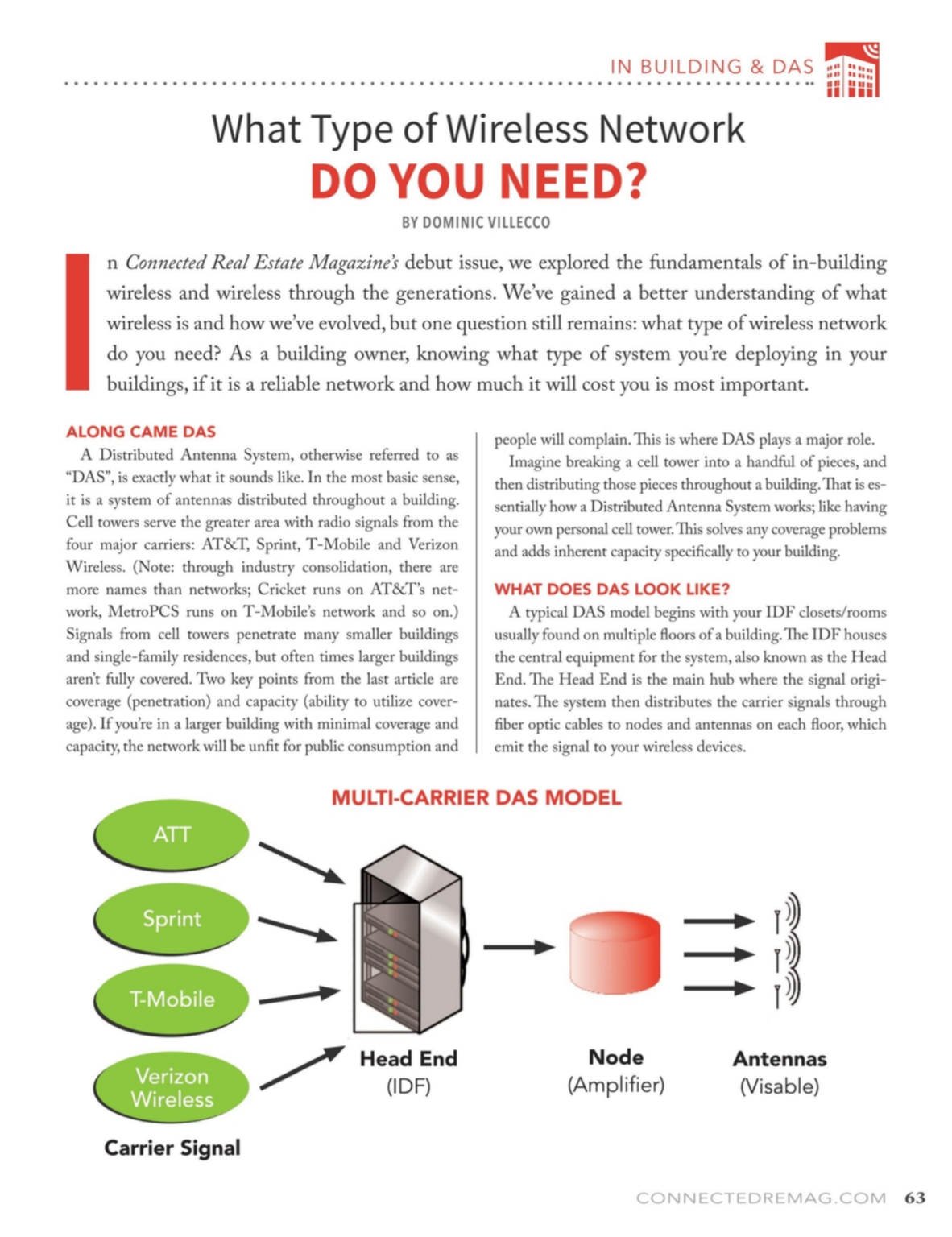 IN BUILDING & DAS

What Type of Wireless Network
DO YOU NEED?

BY DOMINIC VILLECCO

In Connected Real Estate Magazine's debut issue, we explored the fundamentals of in-building wireless and wireless through the generations. We've gained a better understanding of what wireless is and how we've evolved, but one question still remains: what type of wireless network do you need? As a building owner, knowing what type of system you're deploying in your buildings, if it is a reliable network and how much it will cost you is most important.

ALONG CAME DAS

A Distributed Antenna System, otherwise referred to as "DAS", is exactly what it sounds like. In the most basic sense, it is a system of antennas distributed throughout a building. Cell towers serve the greater area with radio signals from the four major carriers: AT&T, Sprint, T-Mobile and Verizon Wireless. (Note: through industry consolidation, there are more names than networks; Cricket runs on AT&T's network, MetroPCS runs on T-Mobile's network and so on.) Signals from cell towers penetrate many smaller buildings and single-family residences, but often times larger buildings aren't fully covered. Two key points from the last article are coverage (penetration) and capacity (ability to utilize coverage). If you're in a larger building with minimal coverage and capacity, the network will be unfit for public consumption and people will complain. This is where DAS plays a major role.

Imagine breaking a cell tower into a handful of pieces, and then distributing those pieces throughout a building. That is essentially how a Distributed Antenna System works; like having your own personal cell tower. This solves any coverage problems and adds inherent capacity specifically to your building.

WHAT DOES DAS LOOK LIKE?

A typical DAS model begins with your IDF closets/rooms usually found on multiple floors of a building. The IDF houses the central equipment for the system, also known as the Head End. The Head End is the main hub where the signal originates. The system then distributes the carrier signals through fiber optic cables to nodes and antennas on each floor, which emit the signal to your wireless devices.

MULTI-CARRIER DAS MODEL

ATT

Sprint

T-Mobile

Verizon Wireless

Carrier Signal

Head End
(IDF)

Node
(Amplifier)

Antennas
(Visable)

CONNECTEDREMAG.COM 63